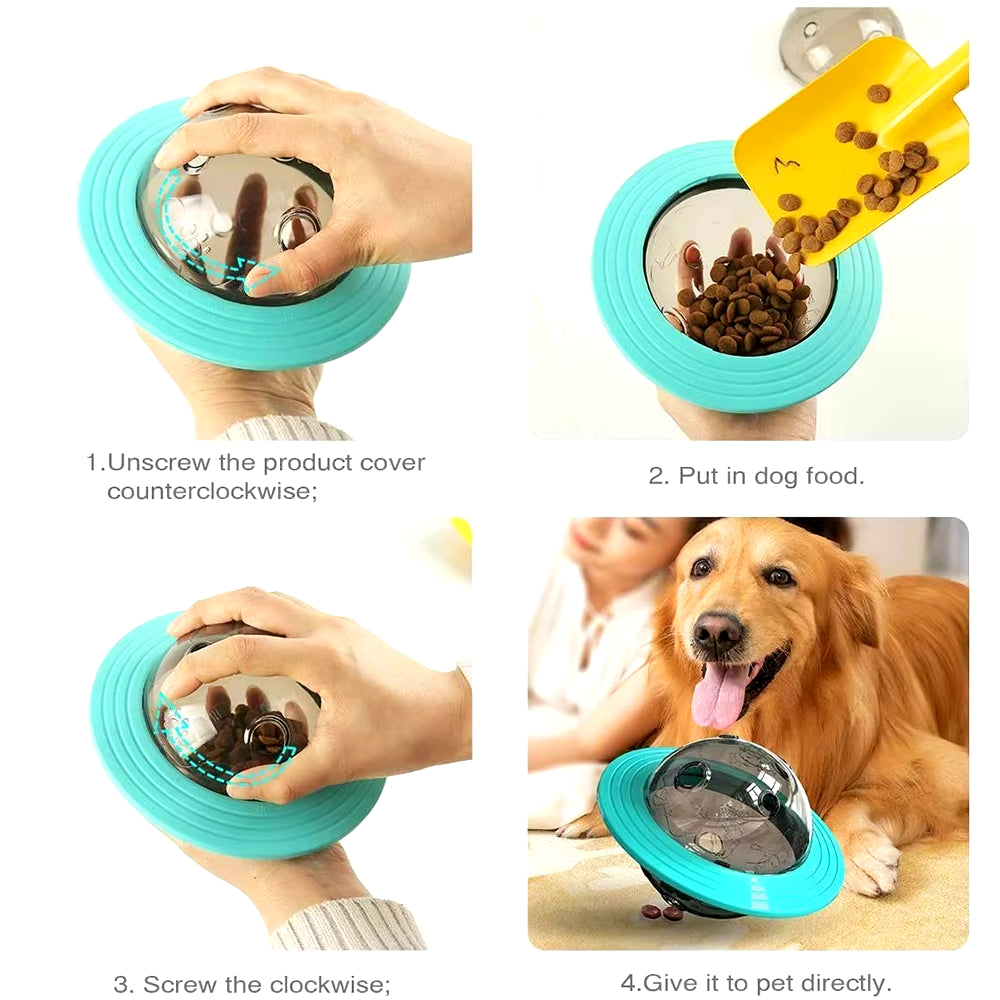 1.Unscrew the product cover counterclockwise;

2. Put in dog food.

3. Screw the clockwise;

4.Give it to pet directly.