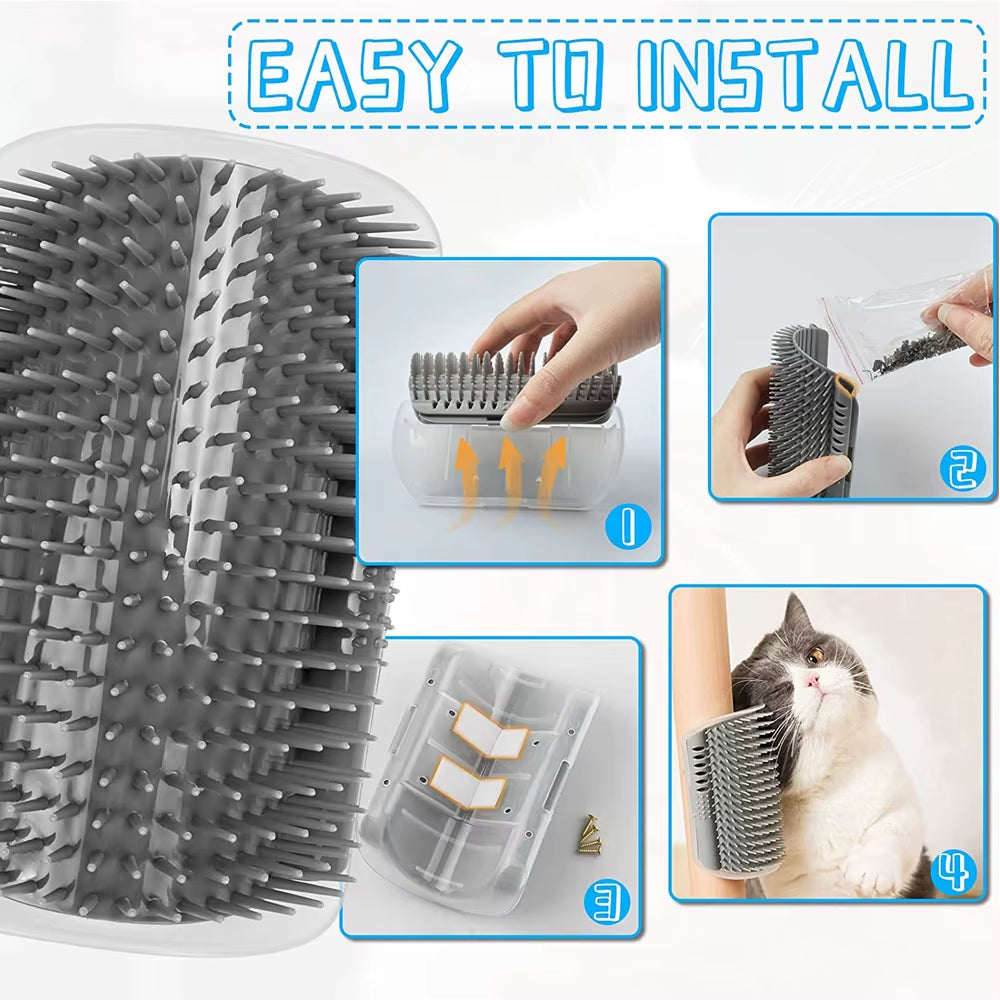 EASY TO INSTALL

1

2

3

4