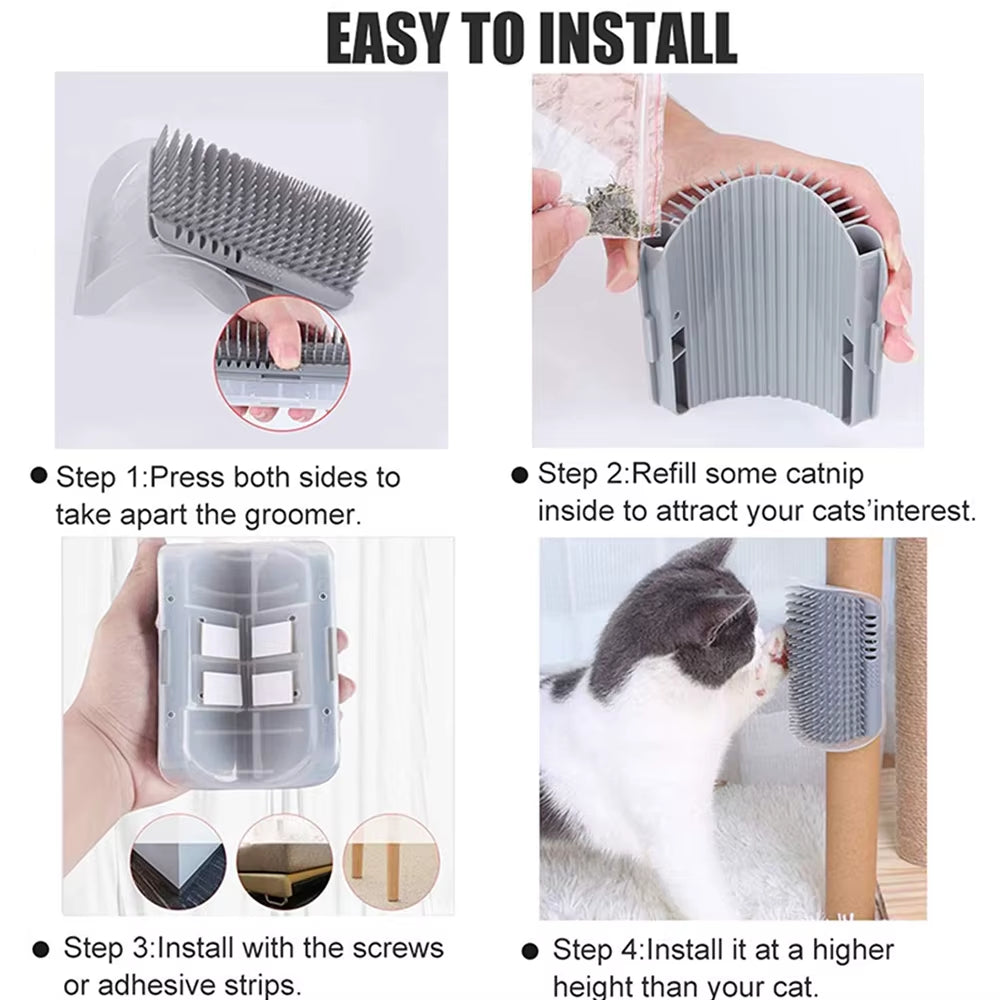 EASY TO INSTALL

● Step 1:Press both sides to take apart the groomer.

● Step 2:Refill some catnip inside to attract your cats'interest.

● Step 3:Install with the screws or adhesive strips.

● Step 4:Install it at a higher height than your cat.